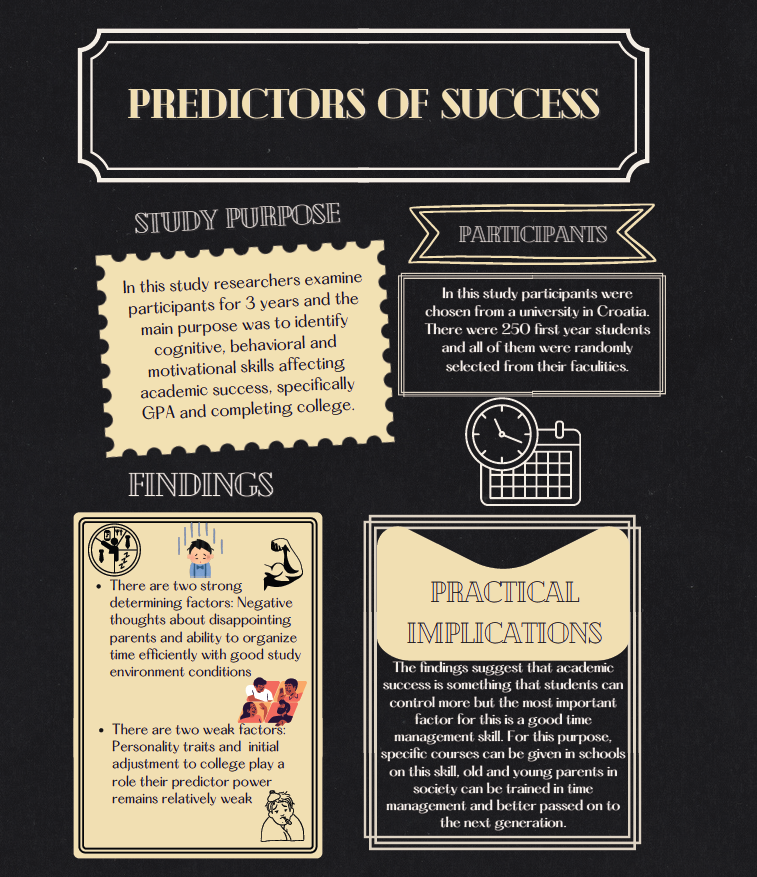 PREDICTORS OF SUCCESS

STUDY PURPOSE

In this study researchers examine participants for 3 years and the main purpose was to identify cognitive, behavioral and motivational skills affecting academic success, specifically GPA and completing college.

PARTICIPANTS

In this study participants were chosen from a university in Croatia. There were 250 first year students and all of them were randomly selected from their faculties.

FINDINGS

- There are two strong determining factors: Negative thoughts about disappointing parents and ability to organize time efficiently with good study environment conditions

- There are two weak factors: Personality traits and initial adjustment to college play a role their predictor power remains relatively weak

PRACTICAL IMPLICATIONS

The findings suggest that academic success is something that students can control more but the most important factor for this is a good time management skill. For this purpose, specific courses can be given in schools on this skill, old and young parents in society can be trained in time management and better passed on to the next generation.