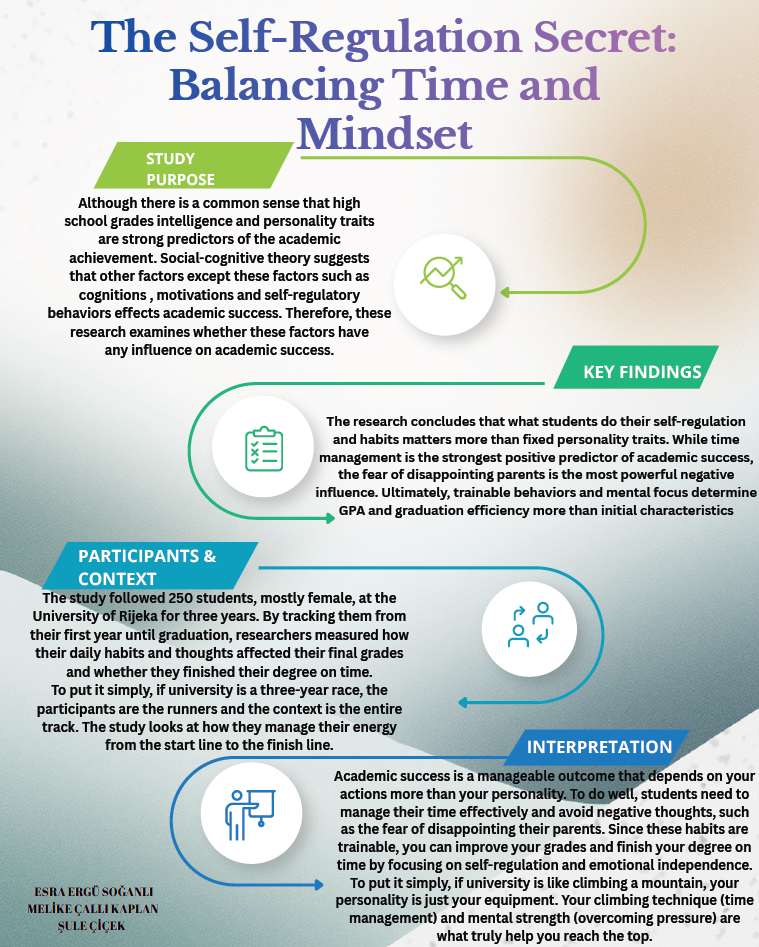 The Self-Regulation Secret: Balancing Time and Mindset

STUDY PURPOSE

Although there is a common sense that high school grades intelligence and personality traits are strong predictors of the academic achievement. Social-cognitive theory suggests that other factors except these factors such as cognitions , motivations and self-regulatory behaviors effects academic success. Therefore, these research examines whether these factors have any influence on academic success.

KEY FINDINGS

The research concludes that what students do their self-regulation and habits matters more than fixed personality traits. While time management is the strongest positive predictor of academic success, the fear of disappointing parents is the most powerful negative influence. Ultimately, trainable behaviors and mental focus determine GPA and graduation efficiency more than initial characteristics

PARTICIPANTS & CONTEXT

The study followed 250 students, mostly female, at the University of Rijeka for three years. By tracking them from their first year until graduation, researchers measured how their daily habits and thoughts affected their final grades and whether they finished their degree on time.
To put it simply, if university is a three-year race, the participants are the runners and the context is the entire track. The study looks at how they manage their energy from the start line to the finish line.

INTERPRETATION

Academic success is a manageable outcome that depends on your actions more than your personality. To do well, students need to manage their time effectively and avoid negative thoughts, such as the fear of disappointing their parents. Since these habits are trainable, you can improve your grades and finish your degree on time by focusing on self-regulation and emotional independence.
To put it simply, if university is like climbing a mountain, your personality is just your equipment. Your climbing technique (time management) and mental strength (overcoming pressure) are what truly help you reach the top.

ESRA ERGÜ SOĞANLI
MELİKE ÇALLI KAPLAN
ŞULE ÇİÇEK